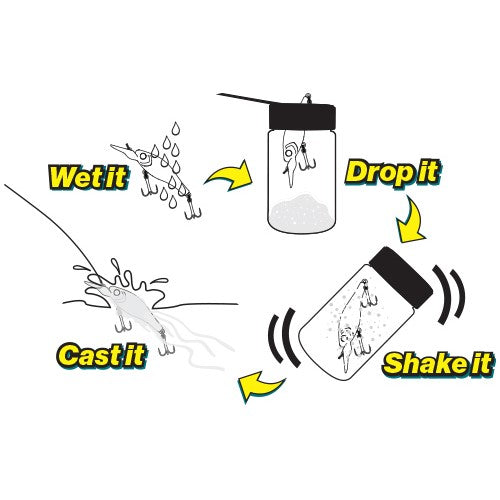 Wet it

Drop it

Shake it

Cast it